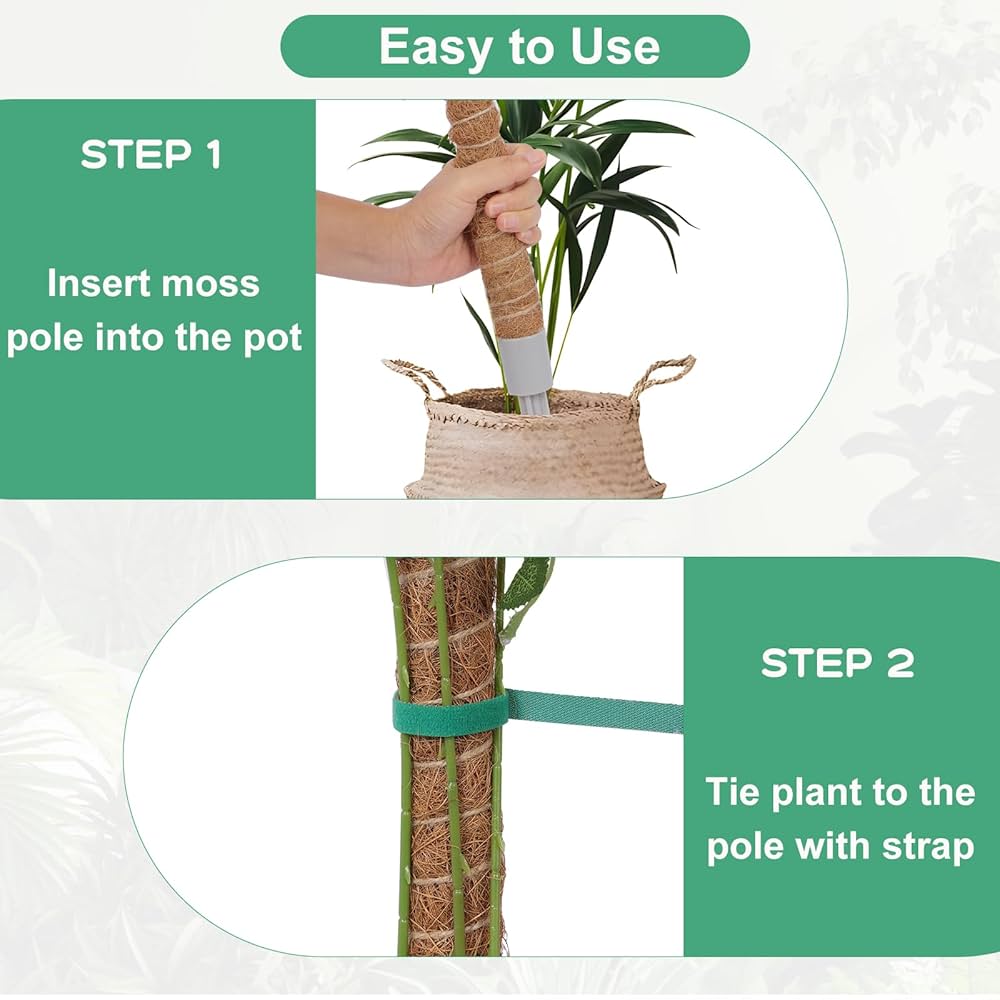 Easy to Use

STEP 1

Insert moss pole into the pot

STEP 2

Tie plant to the pole with strap